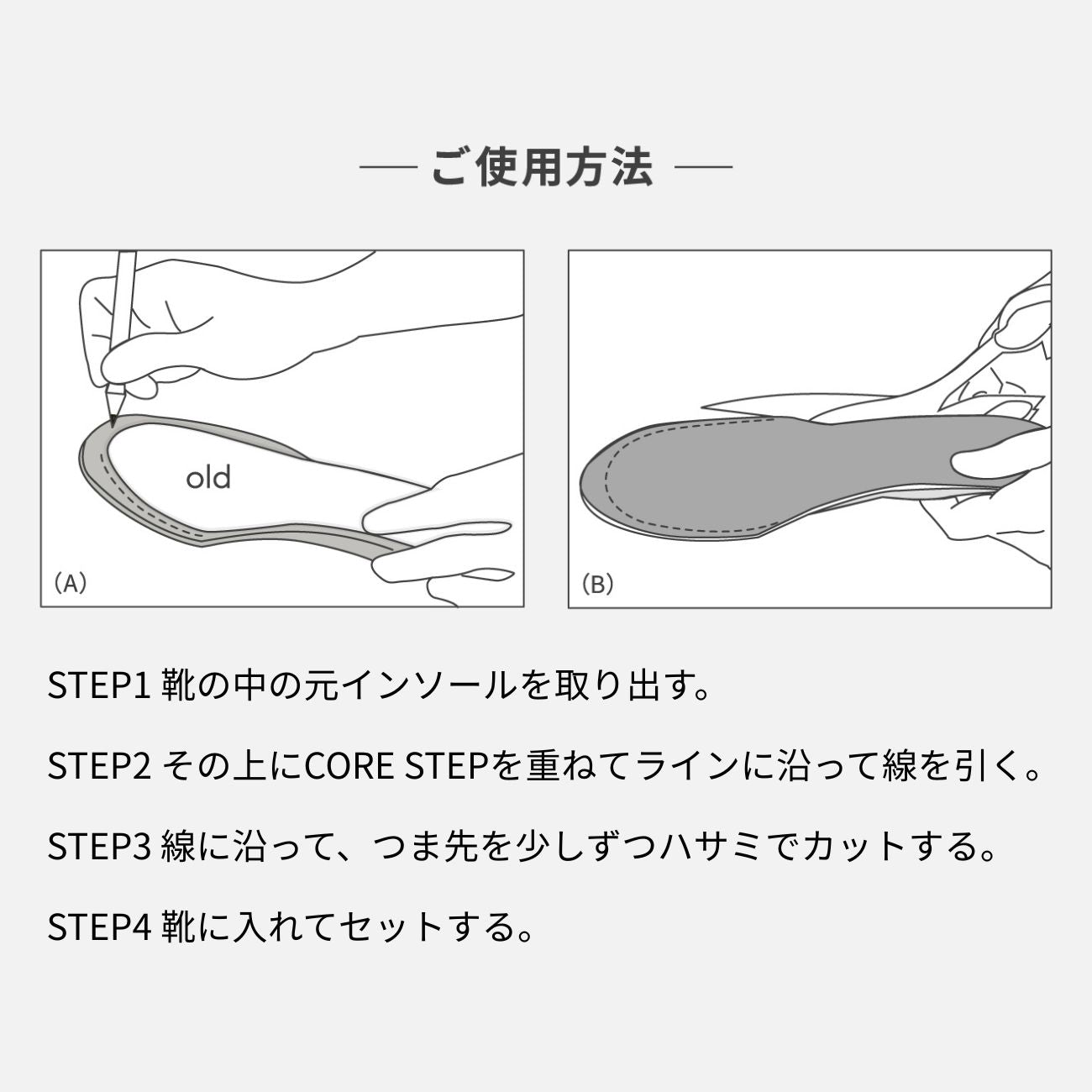 — ご使用方法 —

old

(A)

(B)

STEP1 靴の中の元インソールを取り出す。

STEP2 その上にCORE STEPを重ねてラインに沿って線を引く。

STEP3 線に沿って、つま先を少しずつハサミでカットする。

STEP4 靴に入れてセットする。